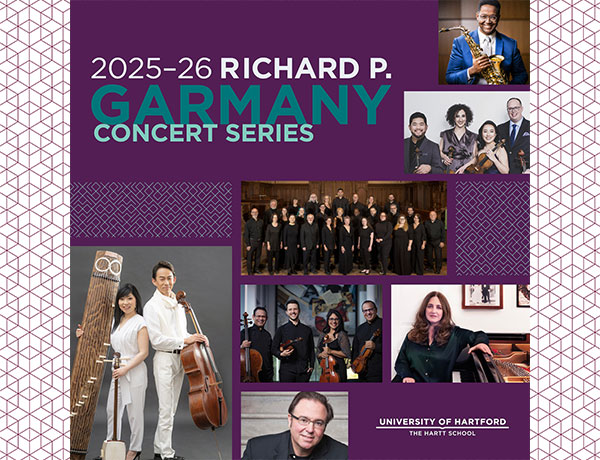 2025–26 RICHARD P.
GARMANY
CONCERT SERIES

UNIVERSITY OF HARTFORD
THE HARTT SCHOOL